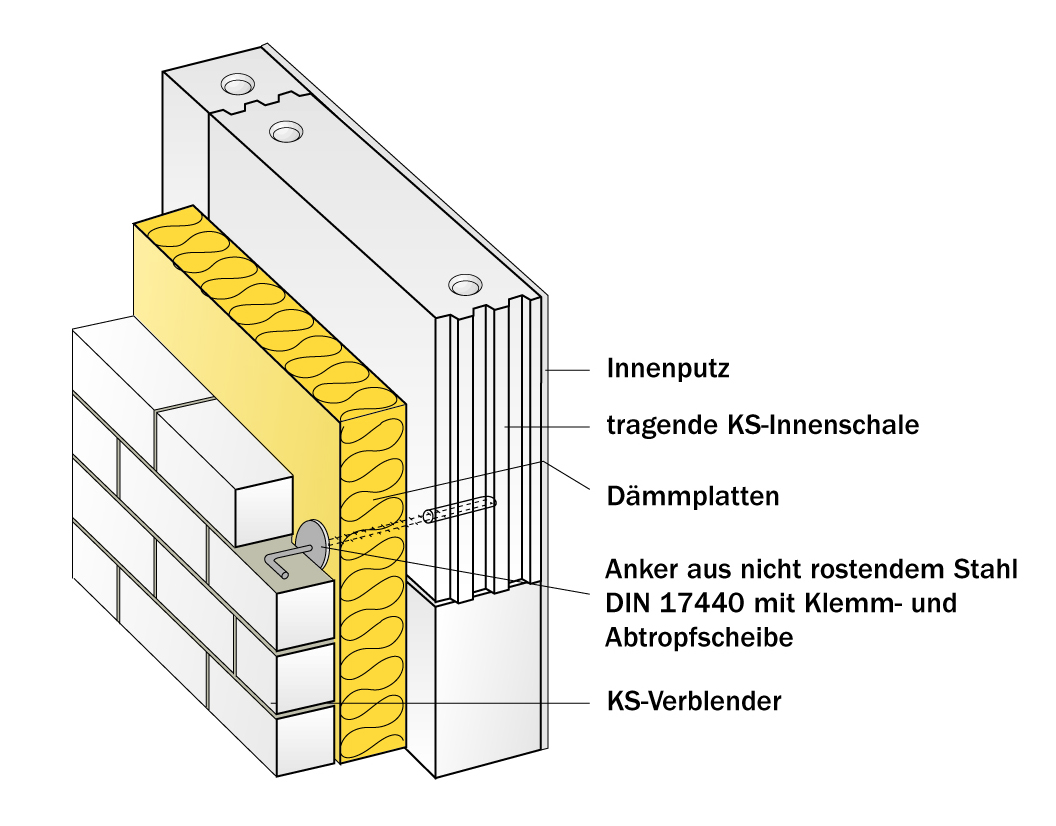 Innenputz

tragende KS-Innenschale

Dämmplatten

Anker aus nicht rostendem Stahl DIN 17440 mit Klemm- und Abtropfscheibe

KS-Verblender