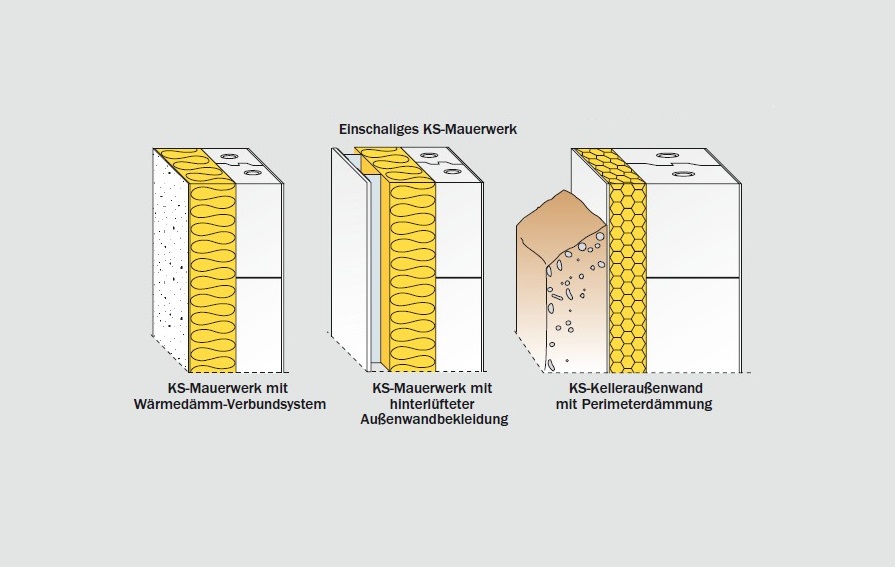 Einschaliges KS-Mauerwerk

KS-Mauerwerk mit Wärmedämm-Verbundsystem

KS-Mauerwerk mit hinterlüfteter Außenwandbekleidung

KS-Kelleraußenwand mit Perimeterdämmung